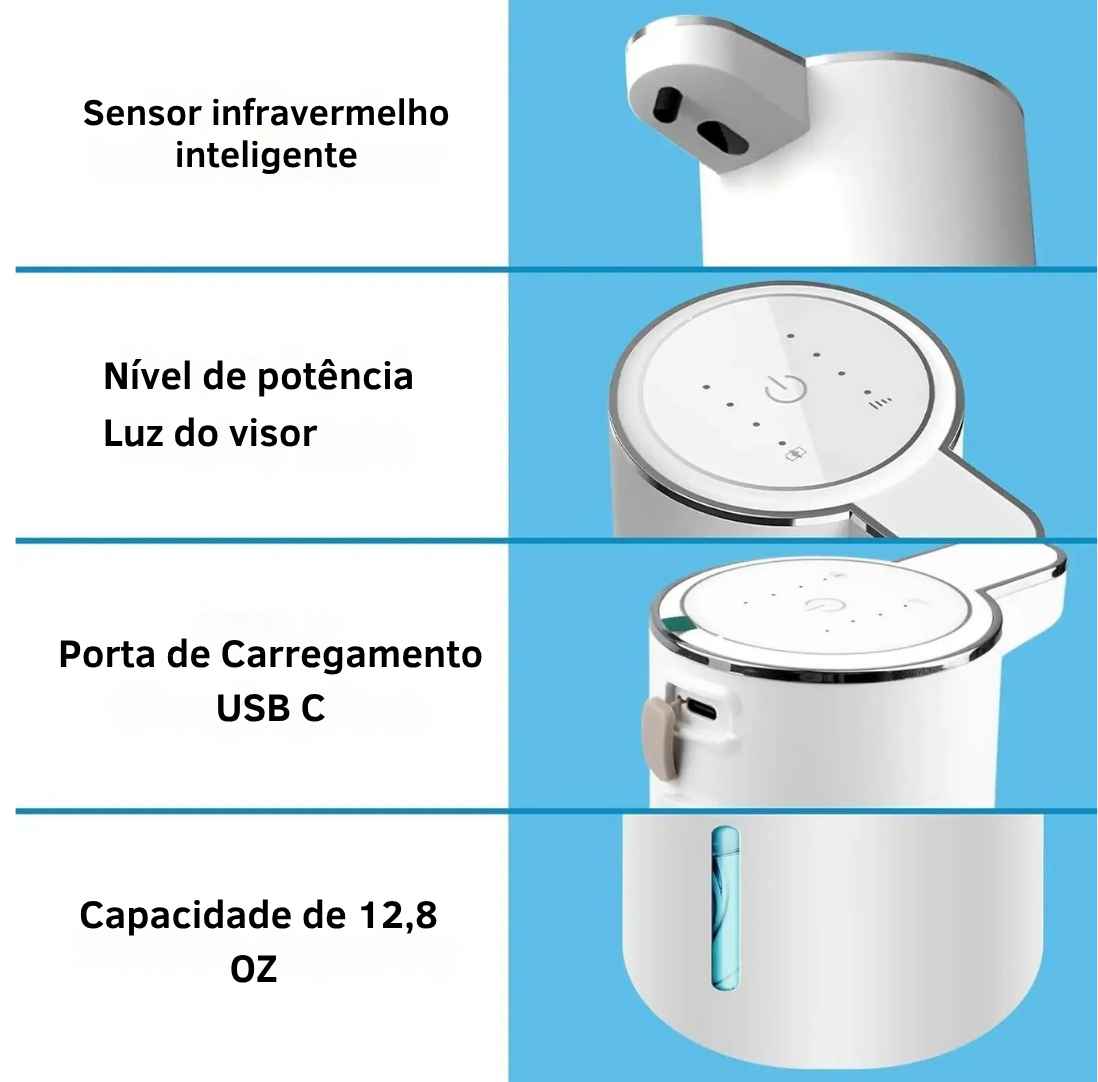 Sensor infravermelho inteligente

Nível de potência
Luz do visor

Porta de Carregamento USB C

Capacidade de 12,8 OZ